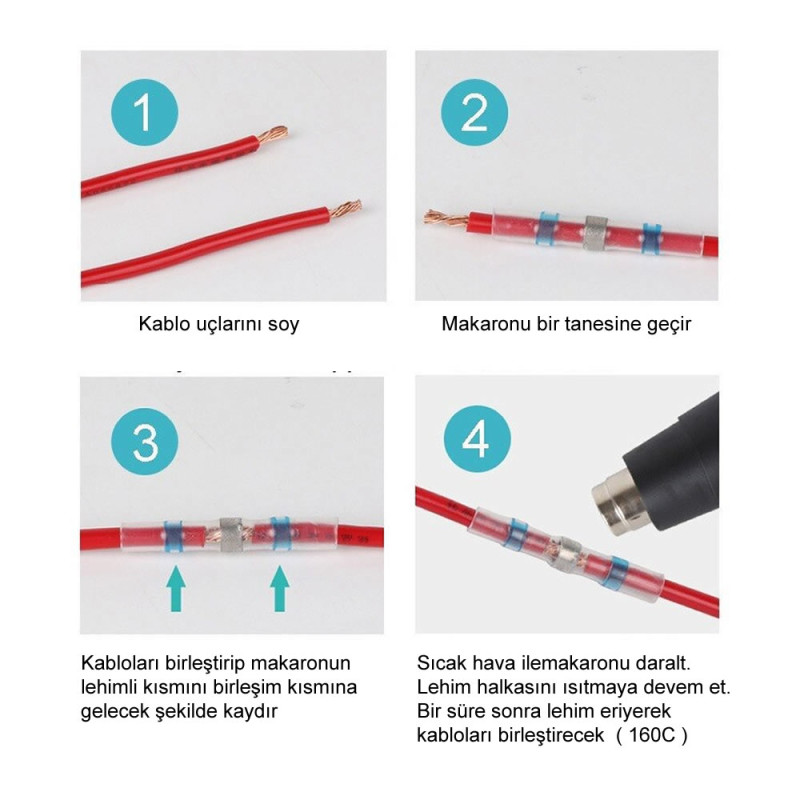 1

Kablo uçlarını soy

2

Makaronu bir tanesine geçir

3

Kabloları birleştirip makaronun lehimli kısmını birleşim kısmına gelecek şekilde kaydır

4

Sıcak hava ilemakaronu daralt. Lehim halkasını ısıtmaya devem et. Bir süre sonra lehim eriyerek kabloları birleştirecek ( 160C )